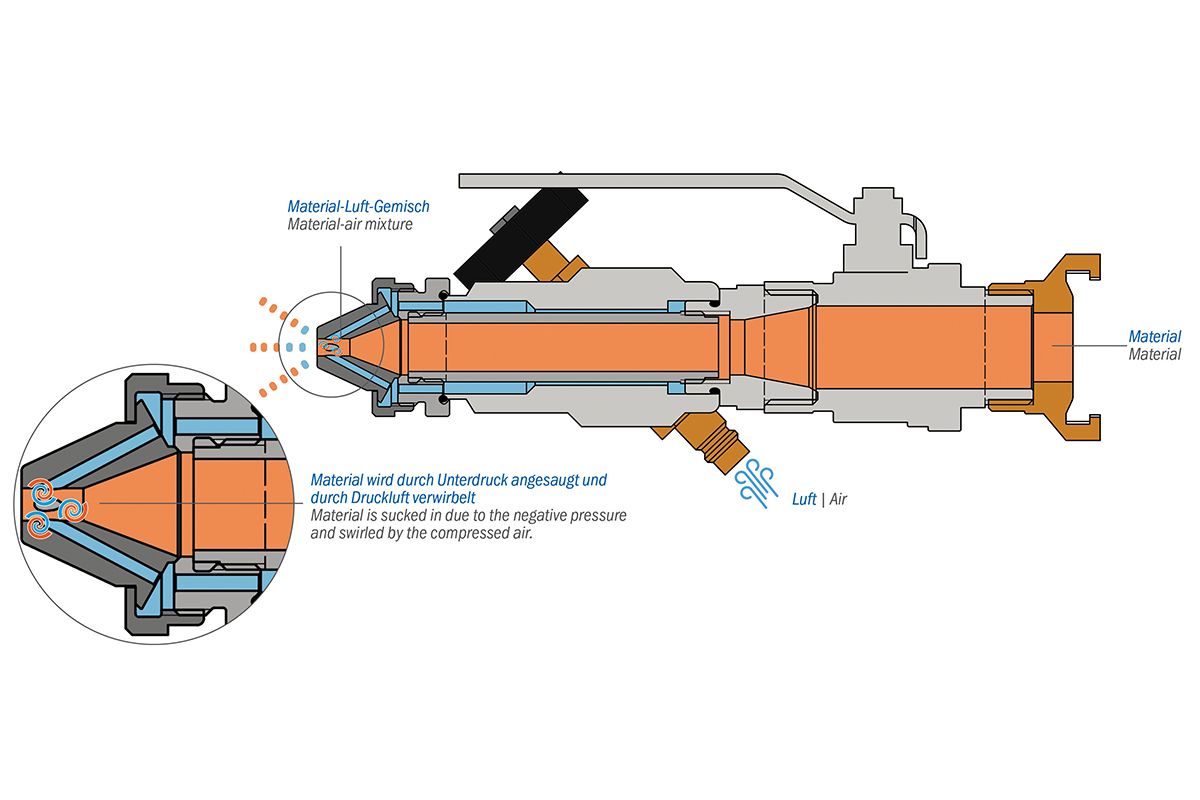 Material-Luft-Gemisch
Material-air mixture

Material
Material

Material wird durch Unterdruck angesaugt und durch Druckluft verwirbelt
Material is sucked in due to the negative pressure and swirled by the compressed air.

Luft | Air