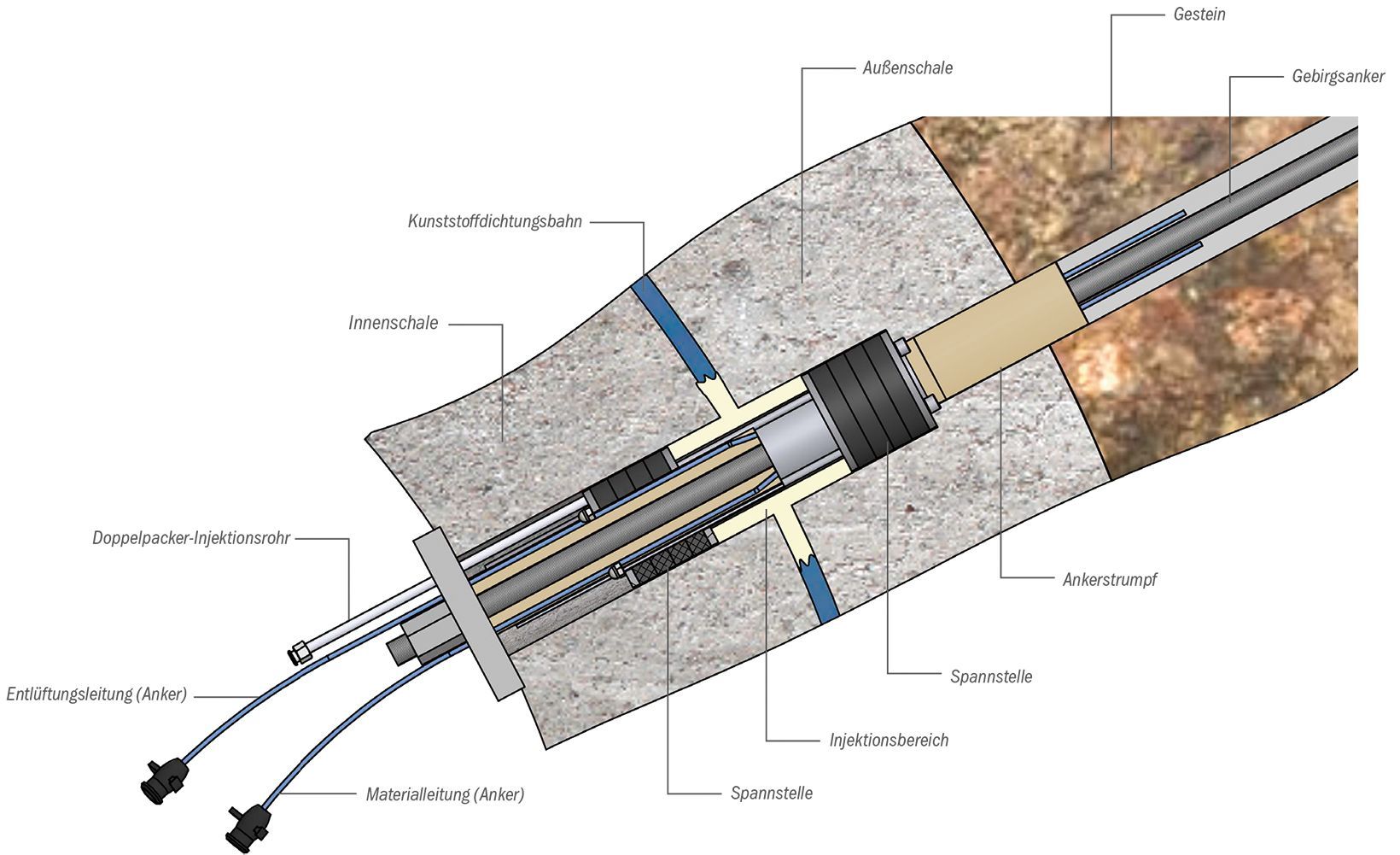 Gestein
Außenschale
Gebirgsanker
Kunststoffdichtungsbahn
Innenschale
Doppelpacker-Injektionsrohr
Ankerstrumpf
Entlüftungsleitung (Anker)
Spannstelle
Injektionsbereich
Materialleitung (Anker)
Spannstelle